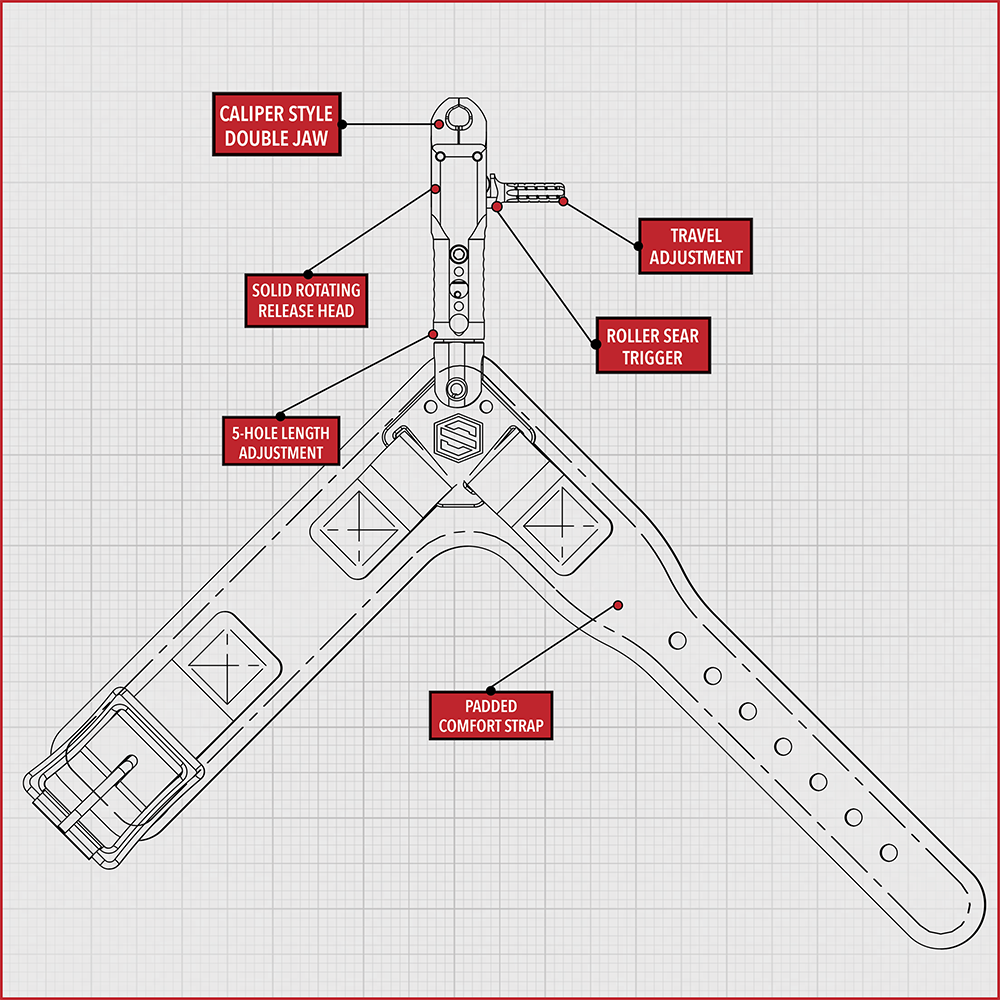 CALIPER STYLE DOUBLE JAW

TRAVEL ADJUSTMENT

SOLID ROTATING RELEASE HEAD

ROLLER SEAR TRIGGER

5-HOLE LENGTH ADJUSTMENT

PADDED COMFORT STRAP