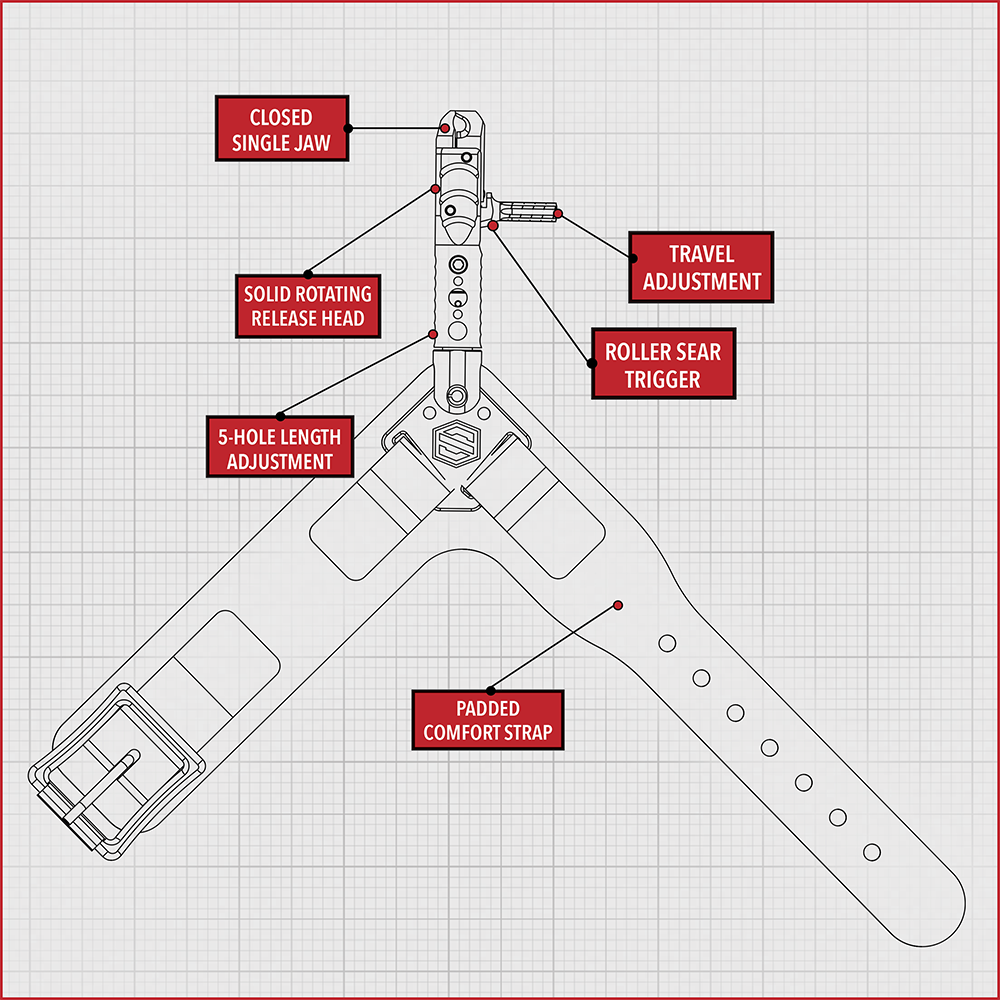 CLOSED SINGLE JAW

SOLID ROTATING RELEASE HEAD

TRAVEL ADJUSTMENT

ROLLER SEAR TRIGGER

5-HOLE LENGTH ADJUSTMENT

PADDED COMFORT STRAP